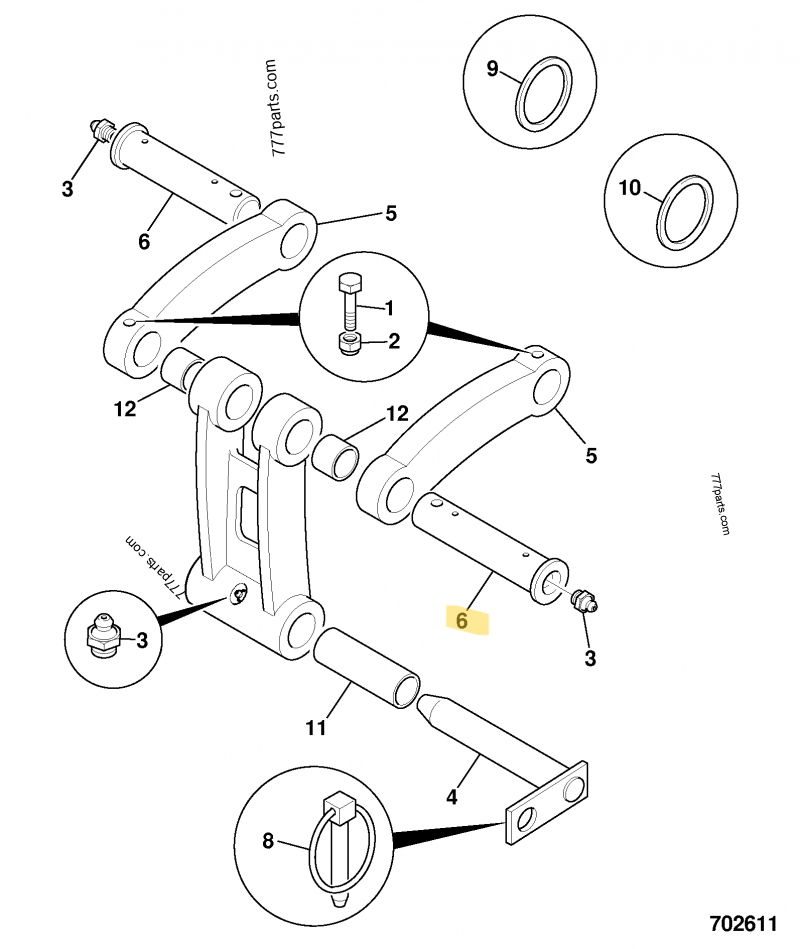 777parts.com

9

10

3

6

5

1

2

12

12

5

777parts.com

777parts.com

3

6

3

11

4

8

702611