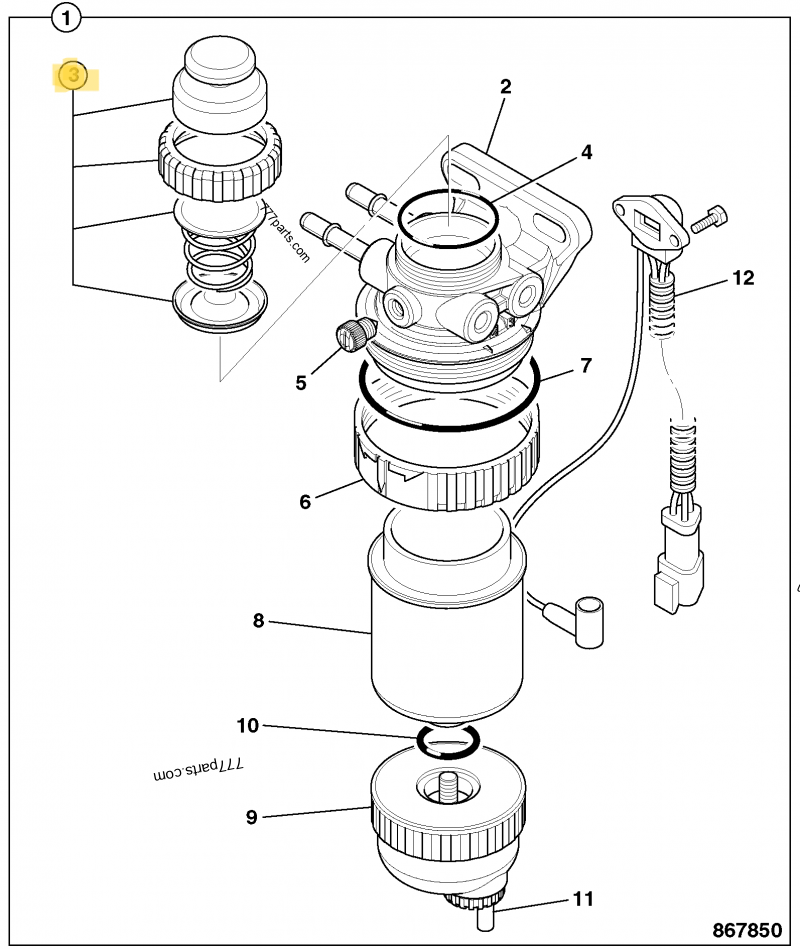 1

3

2

4

777parts.com

12

5

7

6

8

10

777parts.com

9

11

867850