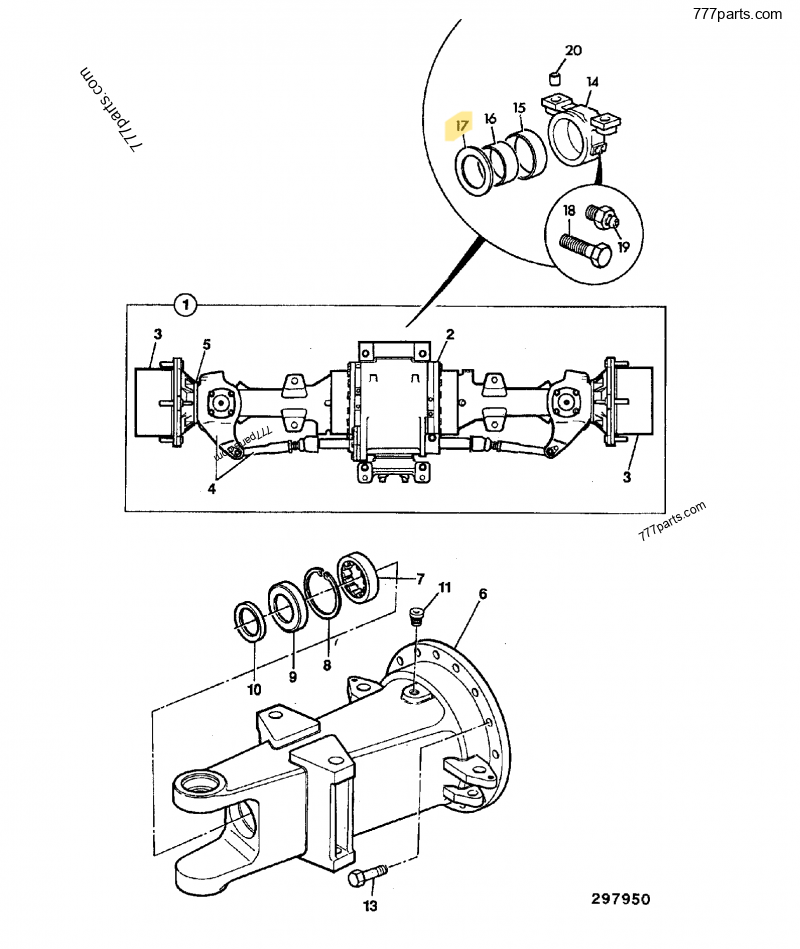 777parts.com

777parts.com

20
14
17
16
15
18
19

1
3
5
2
777parts.com
4
3

777parts.com

7
11
6
10
9
8

13

297950