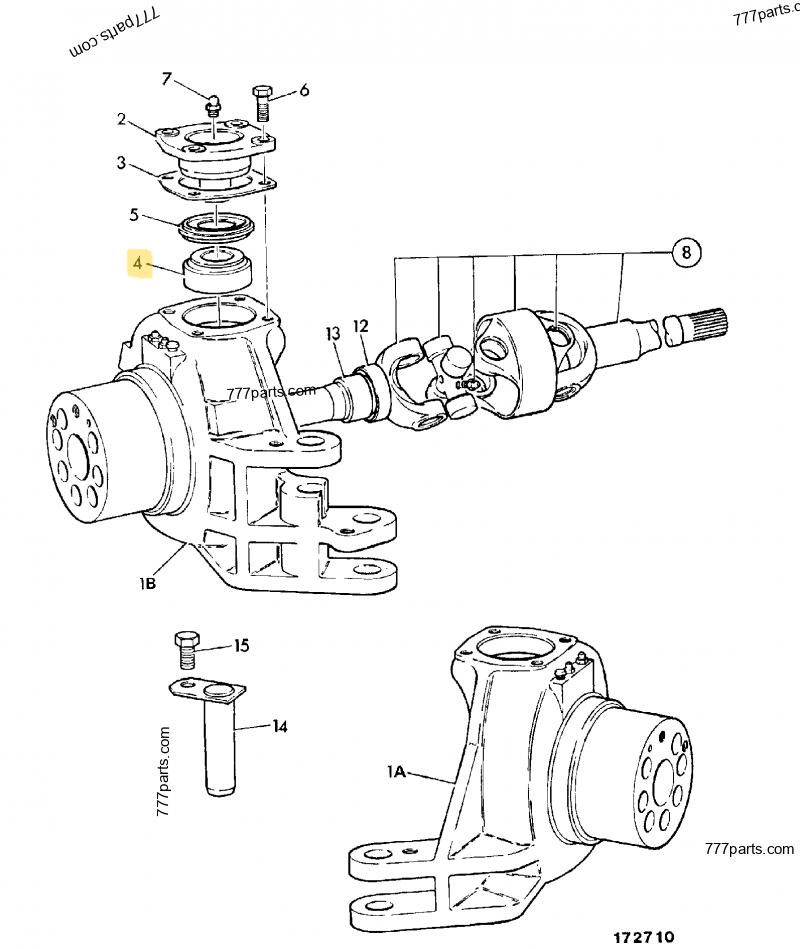 777parts.com
777parts.com
7
6
2
3
5
4
8
13
12
777parts.com
1B
15
14
777parts.com
1A
777parts.com
172710