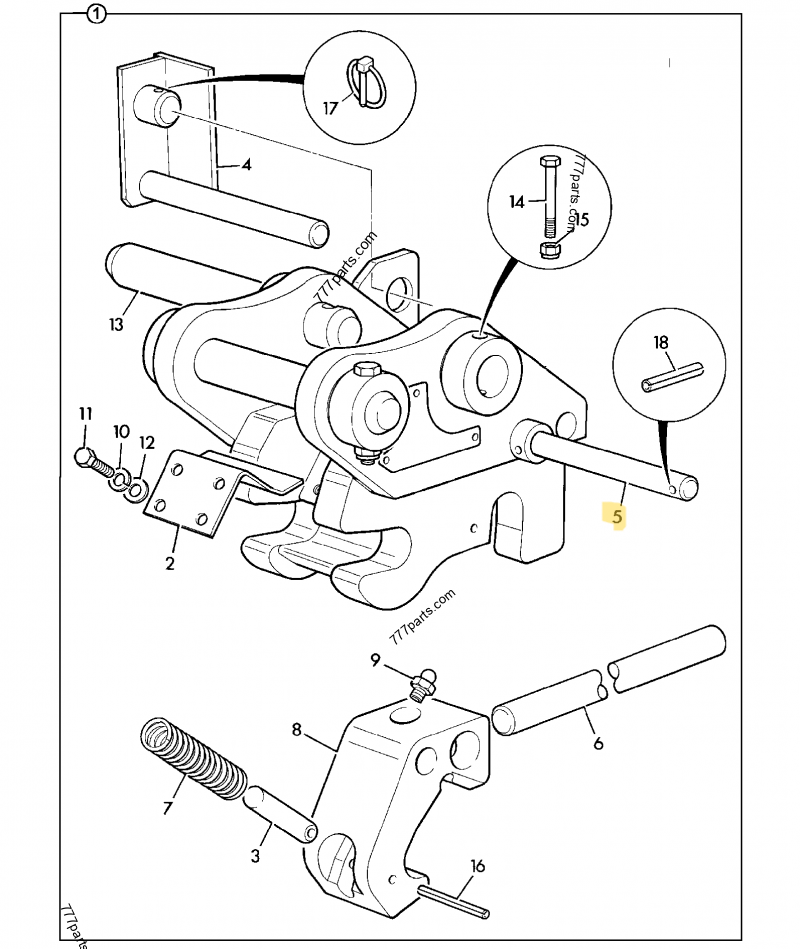 1
17
4
777parts.com
14
15
777parts.com
13
18
11
10
12
2
5
777parts.com
9
8
6
7
3
16
777parts